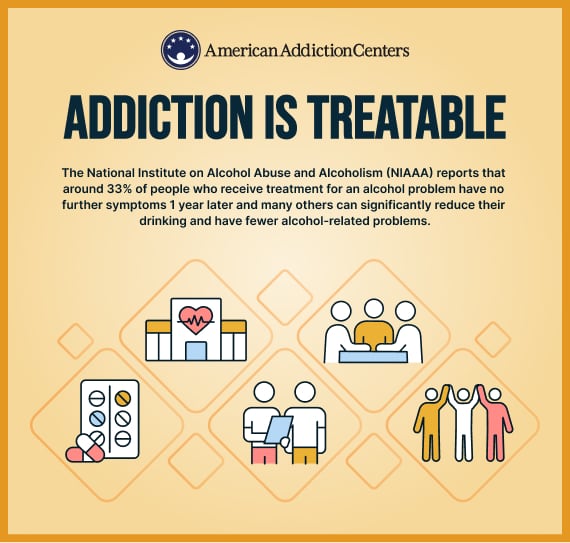 American Addiction Centers

ADDICTION IS TREATABLE

The National Institute on Alcohol Abuse and Alcoholism (NIAAA) reports that around 33% of people who receive treatment for an alcohol problem have no further symptoms 1 year later and many others can significantly reduce their drinking and have fewer alcohol-related problems.