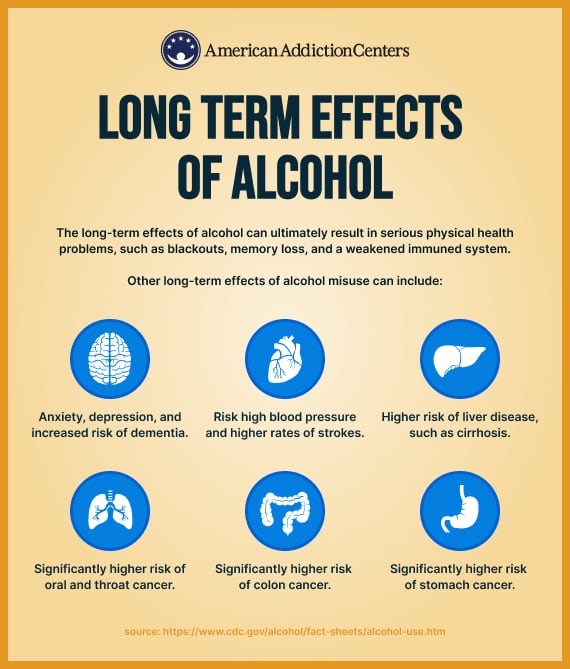 American Addiction Centers

LONG TERM EFFECTS OF ALCOHOL

The long-term effects of alcohol can ultimately result in serious physical health problems, such as blackouts, memory loss, and a weakened immuned system.

Other long-term effects of alcohol misuse can include:

Anxiety, depression, and increased risk of dementia.

Risk high blood pressure and higher rates of strokes.

Higher risk of liver disease, such as cirrhosis.

Significantly higher risk of oral and throat cancer.

Significantly higher risk of colon cancer.

Significantly higher risk of stomach cancer.

source: https://www.cdc.gov/alcohol/fact-sheets/alcohol-use.htm