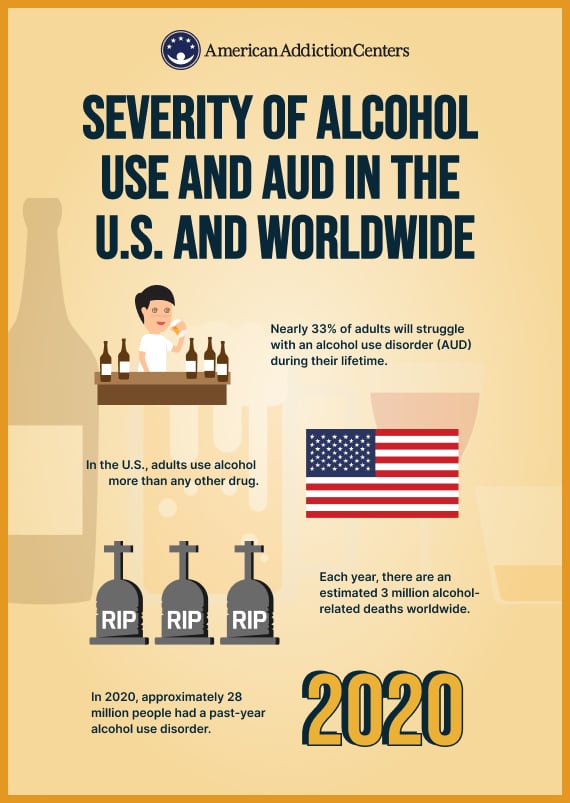 American Addiction Centers

SEVERITY OF ALCOHOL USE AND AUD IN THE U.S. AND WORLDWIDE

Nearly 33% of adults will struggle with an alcohol use disorder (AUD) during their lifetime.

In the U.S., adults use alcohol more than any other drug.

RIP RIP RIP

Each year, there are an estimated 3 million alcohol-related deaths worldwide.

In 2020, approximately 28 million people had a past-year alcohol use disorder.

2020